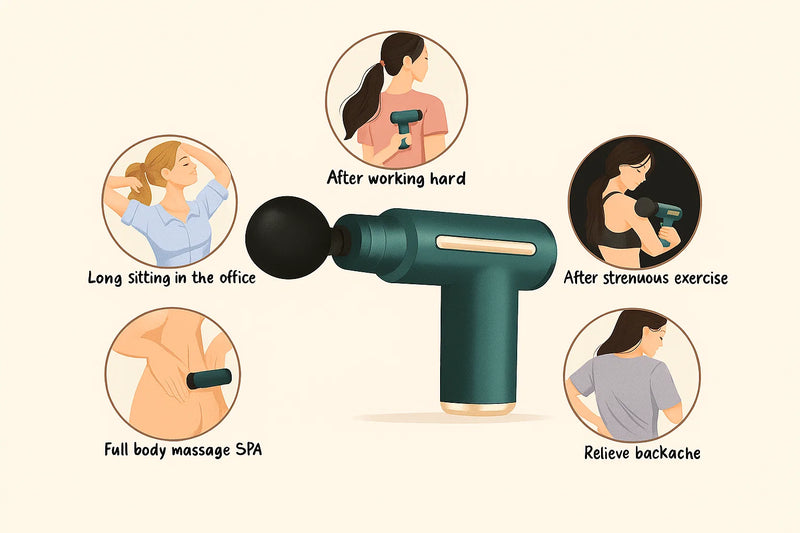 After working hard

Long sitting in the office

After strenuous exercise

Full body massage SPA

Relieve backache